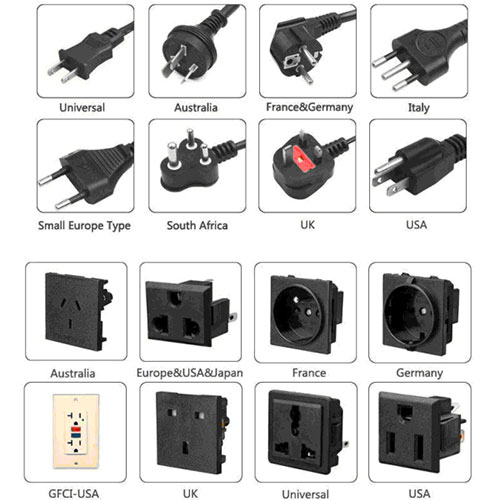 Universal

Australia

France&Germany

Italy

Small Europe Type

South Africa

UK

USA

Australia

Europe&USA&Japan

France

Germany

GFCI-USA

UK

Universal

USA